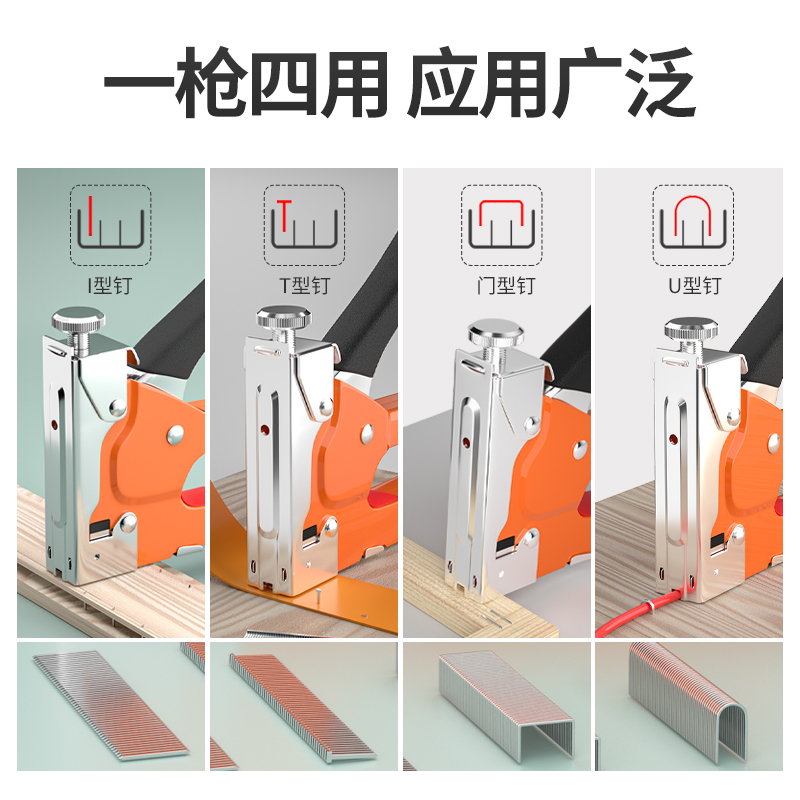 一枪四用 应用广泛

I型钉

T型钉

门型钉

U型钉