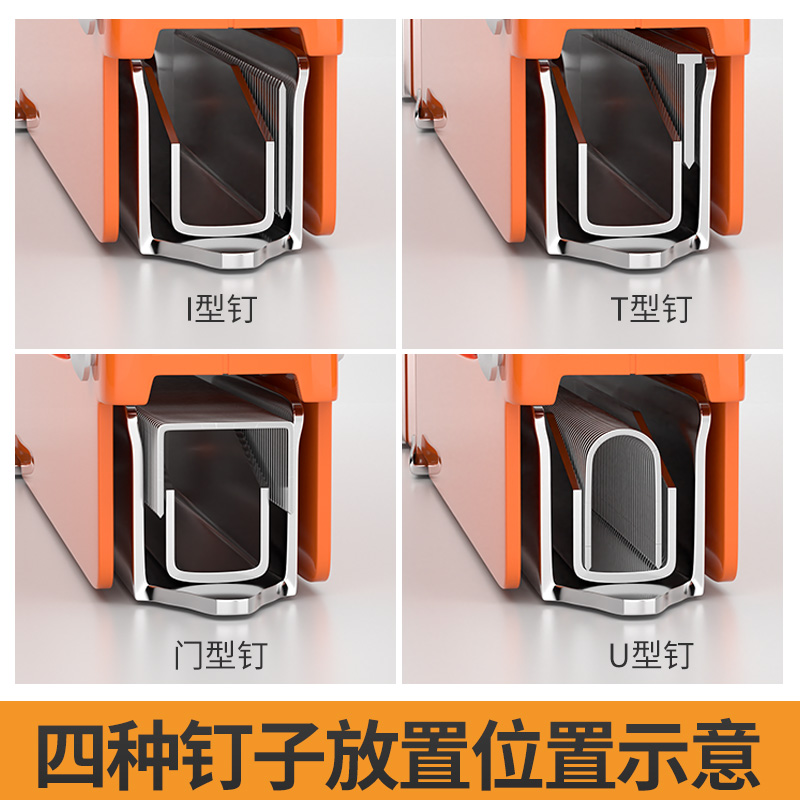 I型钉

T型钉

门型钉

U型钉

四种钉子放置位置示意