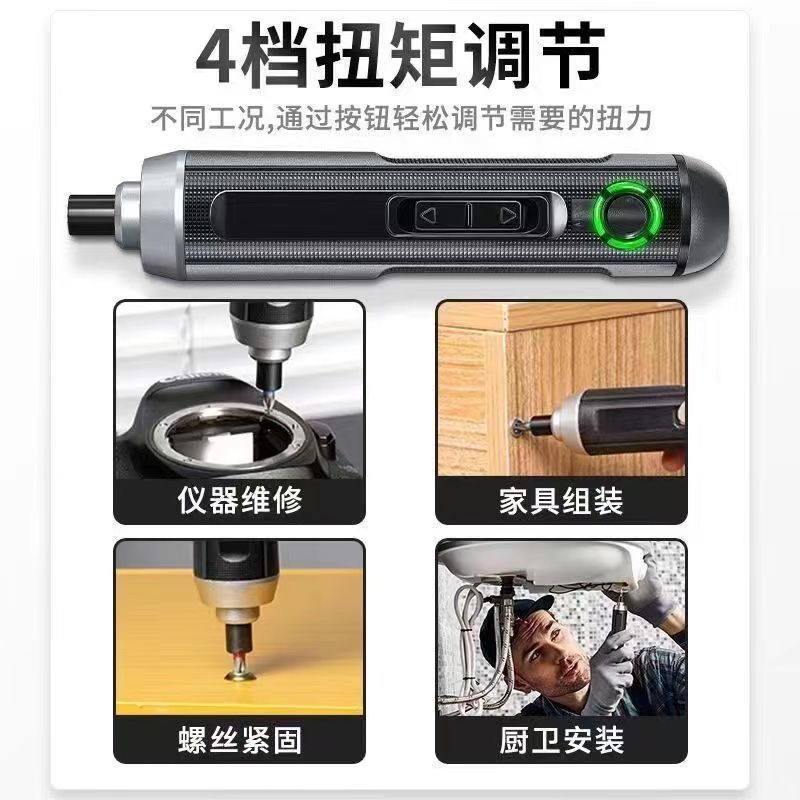 4档扭矩调节

不同工况,通过按钮轻松调节需要的扭力

仪器维修

家具组装

螺丝紧固

厨卫安装